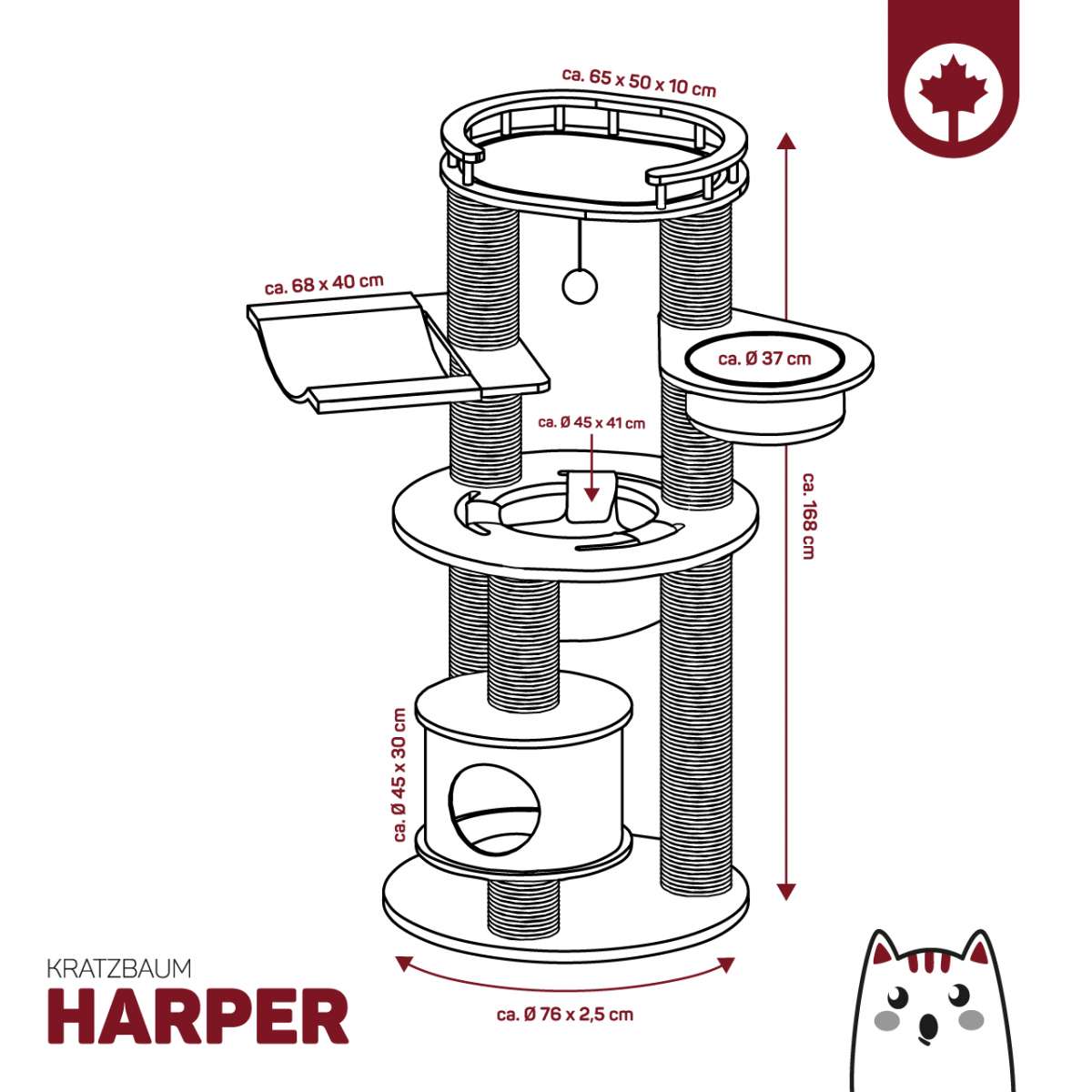 ca. 65 x 50 x 10 cm

ca. 68 x 40 cm

ca. Ø 37 cm

ca. Ø 45 x 41 cm

ca. 168 cm

ca. Ø 45 x 30 cm

ca. Ø 76 x 2,5 cm

KRATZBAUM
HARPER